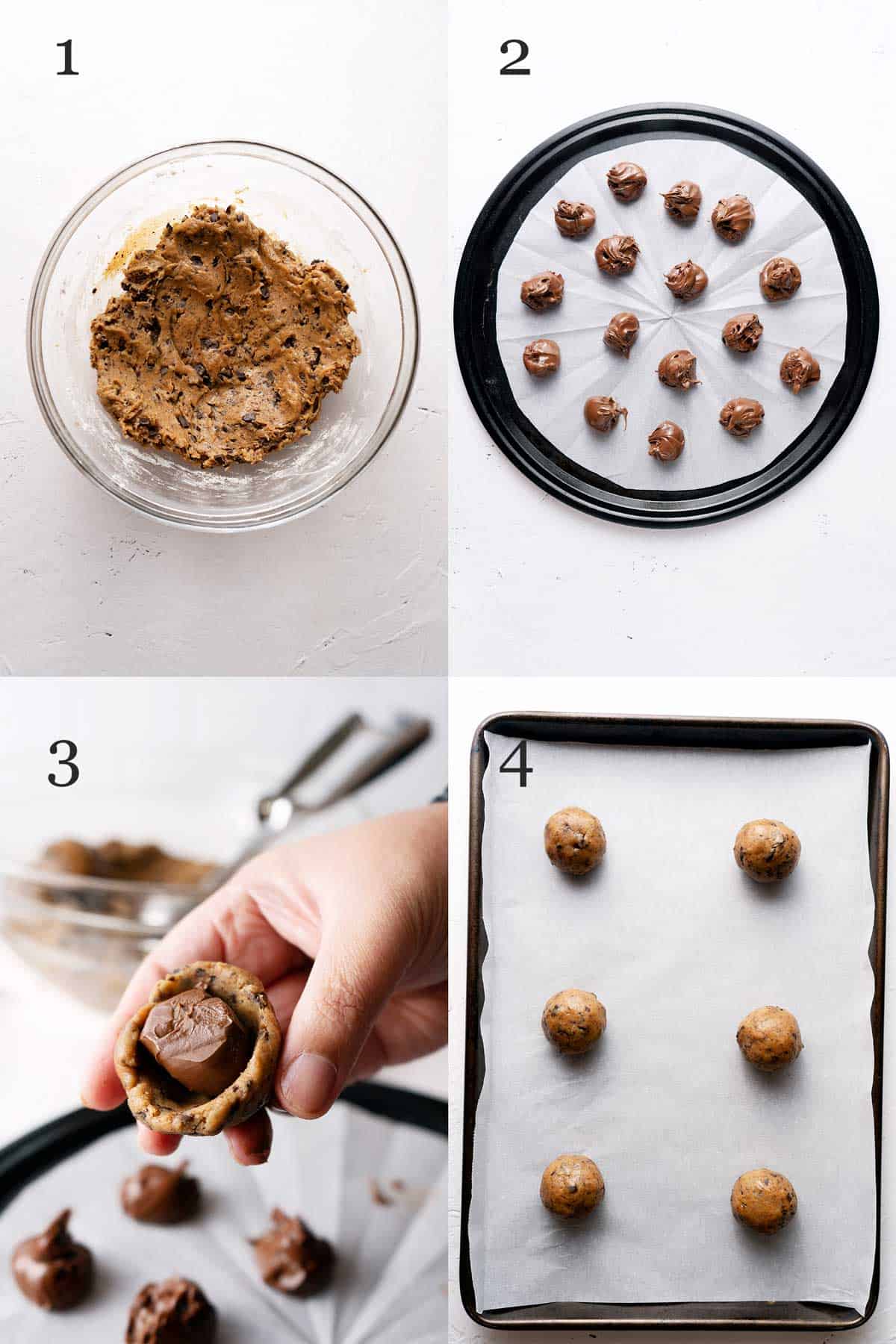 1

2

3

4