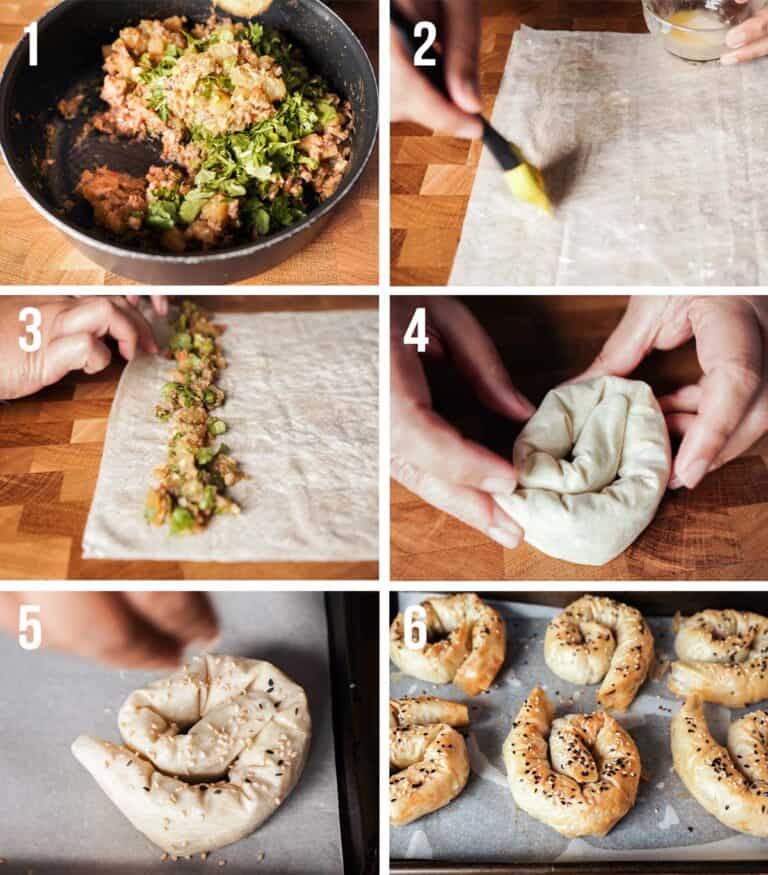 1
2
3
4
5
6