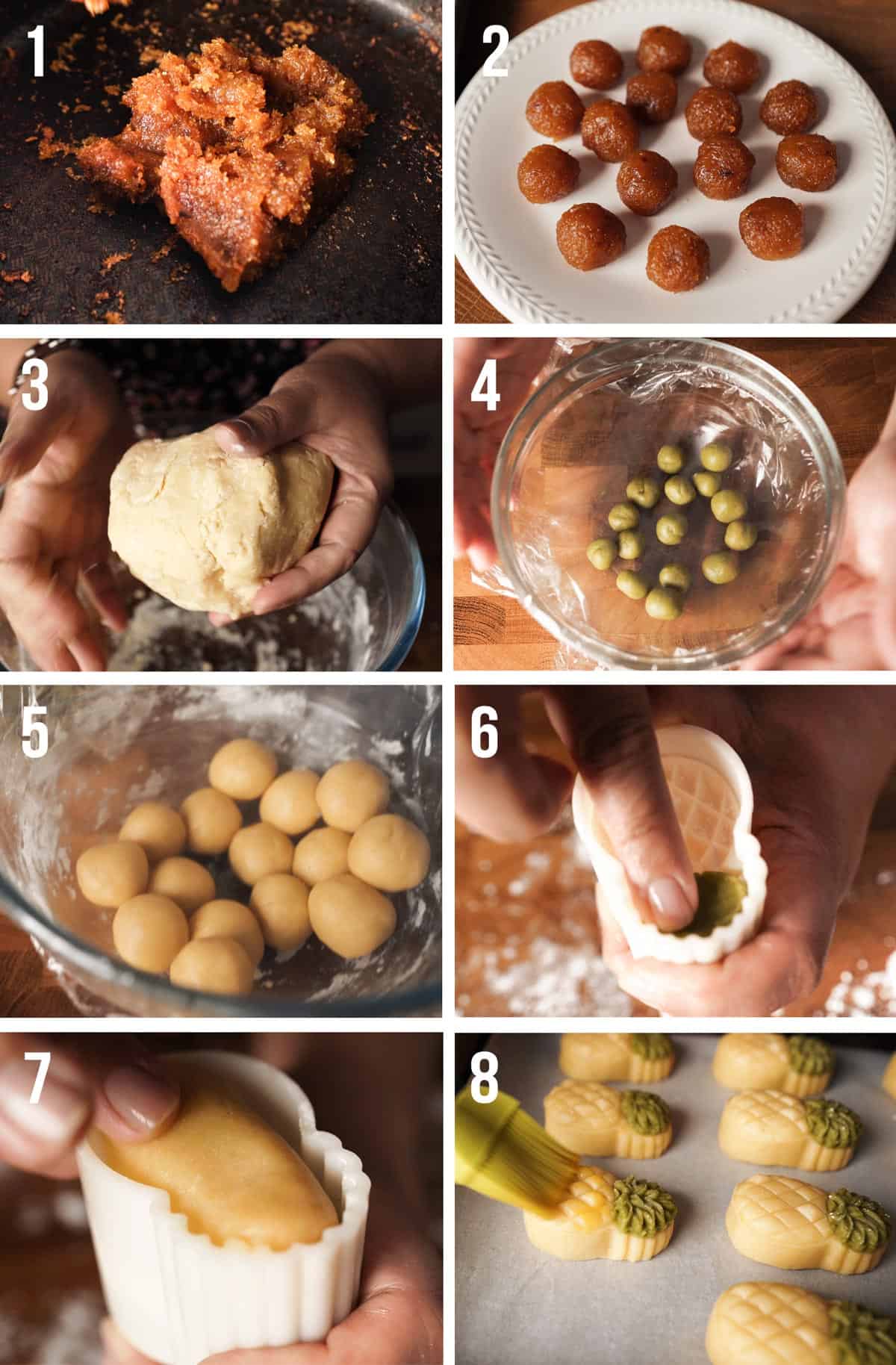 1

2

3

4

5

6

7

8